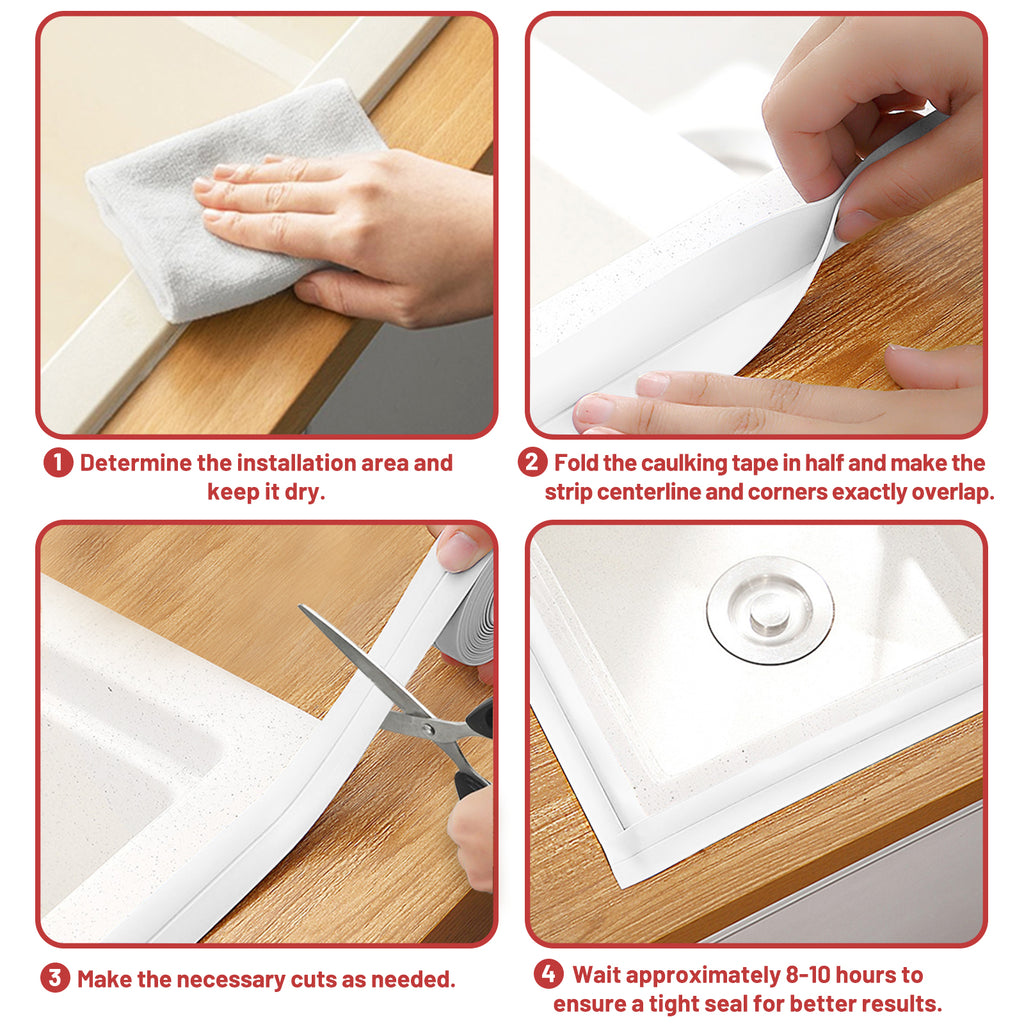 1 Determine the installation area and keep it dry.

2 Fold the caulking tape in half and make the strip centerline and corners exactly overlap.

3 Make the necessary cuts as needed.

4 Wait approximately 8-10 hours to ensure a tight seal for better results.